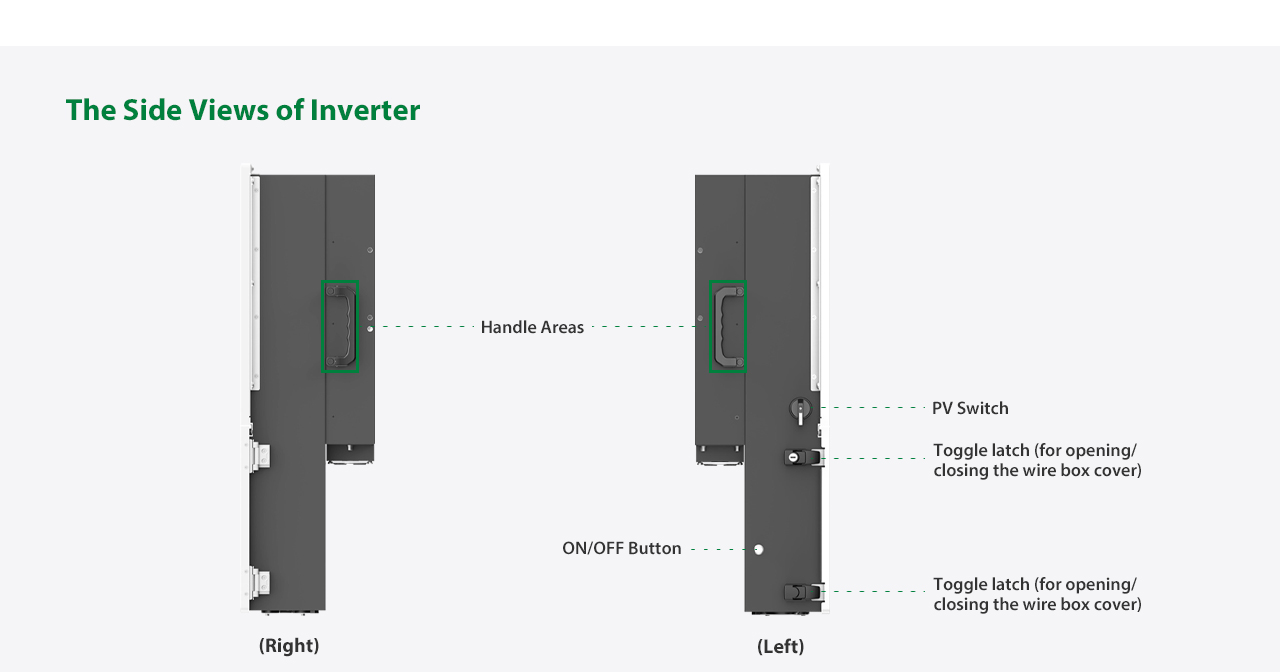 The Side Views of Inverter

Handle Areas

PV Switch

Toggle latch (for opening/ closing the wire box cover)

ON/OFF Button

Toggle latch (for opening/ closing the wire box cover)

(Right)

(Left)